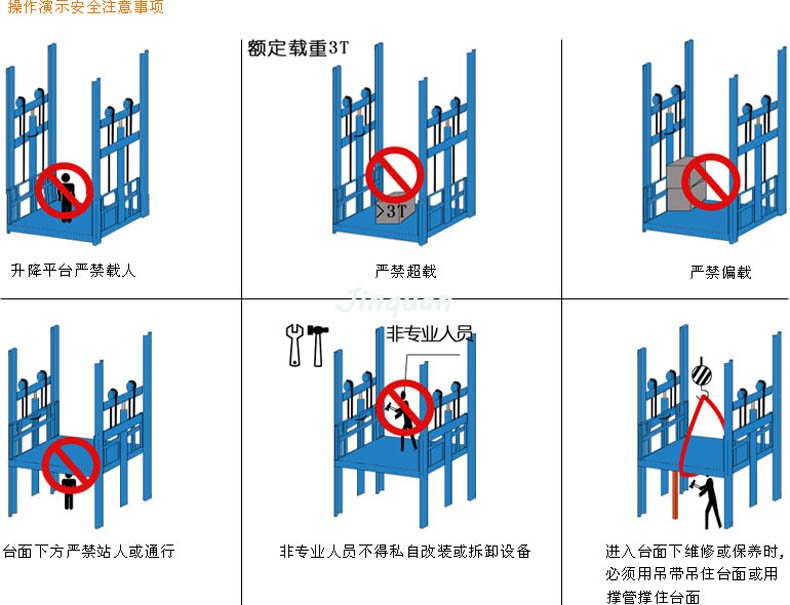 操作演示安全注意事项

额定载重3T

>3T

升降平台严禁载人

严禁超载

严禁偏载

Jinquan

非专业人员

台面下方严禁站人或通行

非专业人员不得私自改装或拆卸设备

进入台面下维修或保养时，必须用吊带吊住台面或用撑管撑住台面